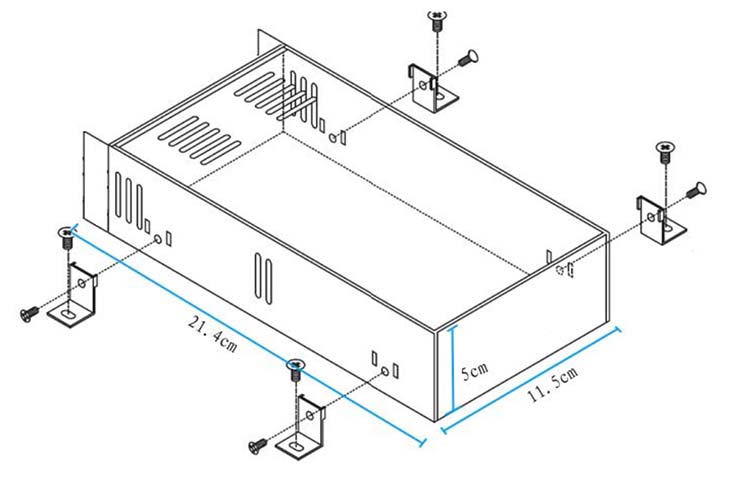 21.4cm
5cm
11.5cm